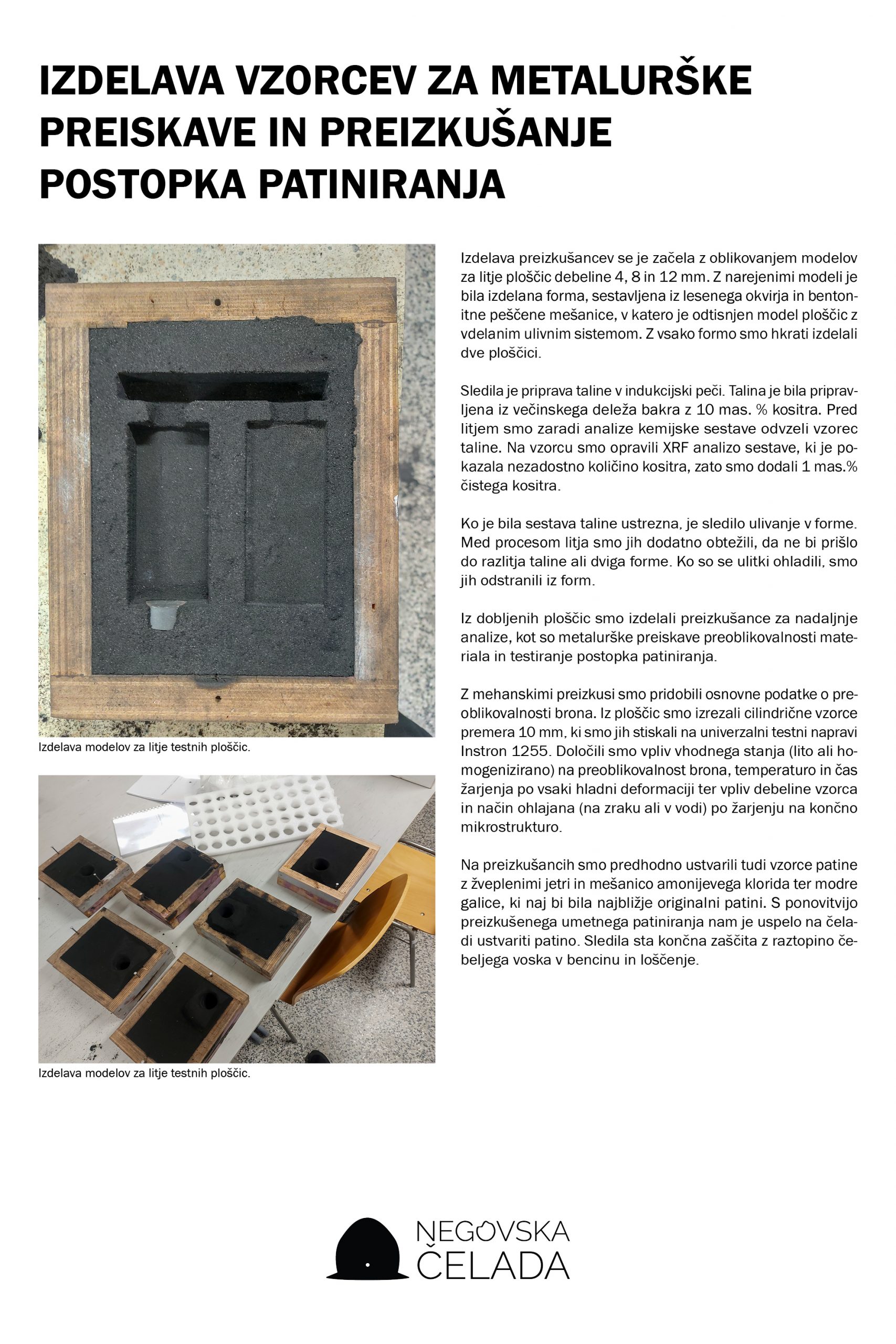 IZDELAVA VZORCEV ZA METALURŠKE PREISKAVE IN PREIZKUŠANJE POSTOPKA PATINIRANJA

Izdelava modelov za litje testnih ploščic.

Izdelava modelov za litje testnih ploščic.

Izdelava preizkušancev se je začela z oblikovanjem modelov za litje ploščic debeline 4, 8 in 12 mm. Z narejenimi modeli je bila izdelana forma, sestavljena iz lesenega okvirja in bentonitne peščene mešanice, v katero je odtisnjen model ploščic z vdelanim ulivnim sistemom. Z vsako formo smo hkrati izdelali dve ploščici.

Sledila je priprava taline v indukcijski peči. Talina je bila pripravljena iz večinskega deleža bakra z 10 mas. % kositra. Pred litjem smo zaradi analize kemijske sestave odvzeli vzorec taline. Na vzorcu smo opravili XRF analizo sestave, ki je pokazala nezadostno količino kositra, zato smo dodali 1 mas.% čistega kositra.

Ko je bila sestava taline ustrezna, je sledilo ulivanje v forme. Med procesom litja smo jih dodatno obtežili, da ne bi prišlo do razlitja taline ali dviga forme. Ko so se ulitki ohladili, smo jih odstranili iz form.

Iz dobljenih ploščic smo izdelali preizkušance za nadaljnje analize, kot so metalurške preiskave preoblikovalnosti materiala in testiranje postopka patiniranja.

Z mehanskimi preizkusi smo pridobili osnovne podatke o preoblikovalnosti brona. Iz ploščic smo izrezali cilindrične vzorce premera 10 mm, ki smo jih stiskali na univerzalni testni napravi Instron 1255. Določili smo vpliv vhodnega stanja (lito ali homogenizirano) na preoblikovalnost brona, temperaturo in čas žarjenja po vsaki hladni deformaciji ter vpliv debeline vzorca in način ohlajana (na zraku ali v vodi) po žarjenju na končno mikrostrukturo.

Na preizkušancih smo predhodno ustvarili tudi vzorce patine z žveplenimi jetri in mešanico amonijevega klorida ter modre galice, ki naj bi bila najbližje originalni patini. S ponovitvijo preizkušenega umetnega patiniranja nam je uspelo na čeladi ustvariti patino. Sledila sta končna zaščita z raztopino čebeljega voska v bencinu in loščenje.

NEGOVSKA ČELADA